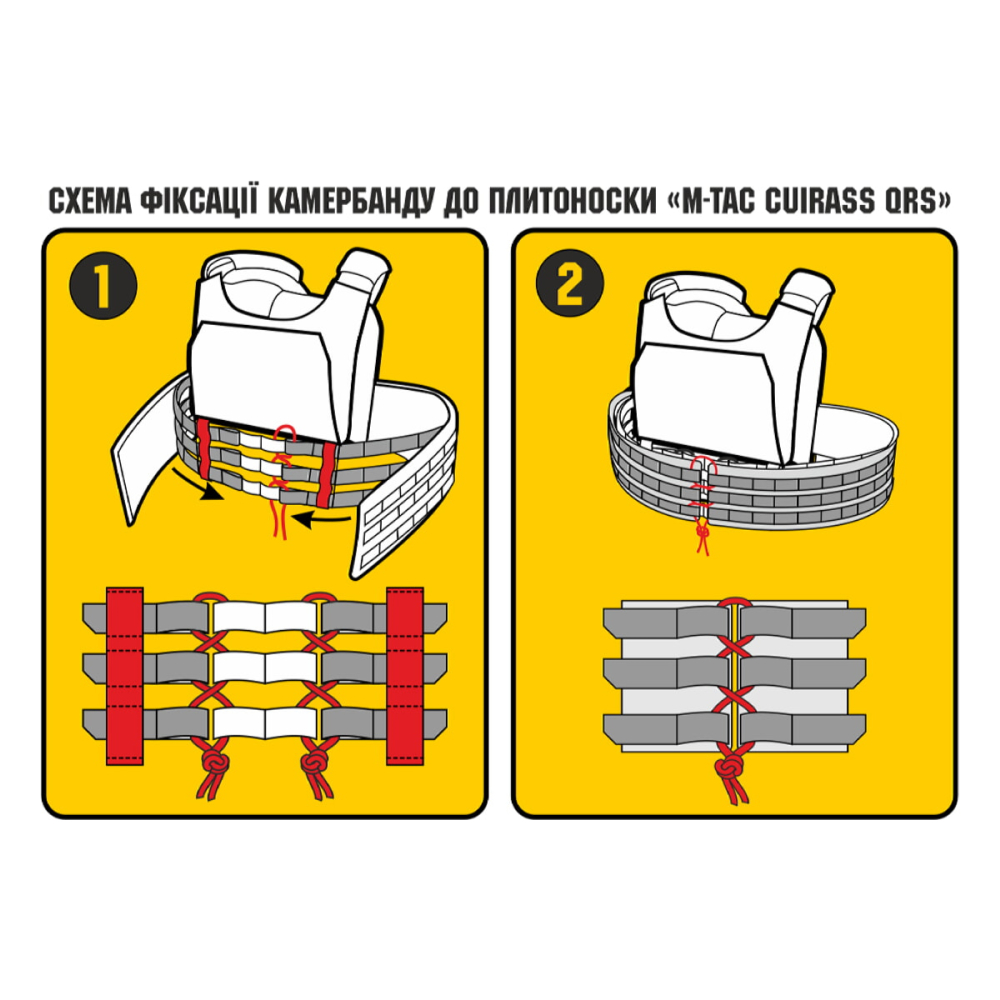 СХЕМА ФІКСАЦІЇ КАМЕРБАНДУ ДО ПЛИТОНОСКИ «M-TAC CUIRASS QRS»

1

2