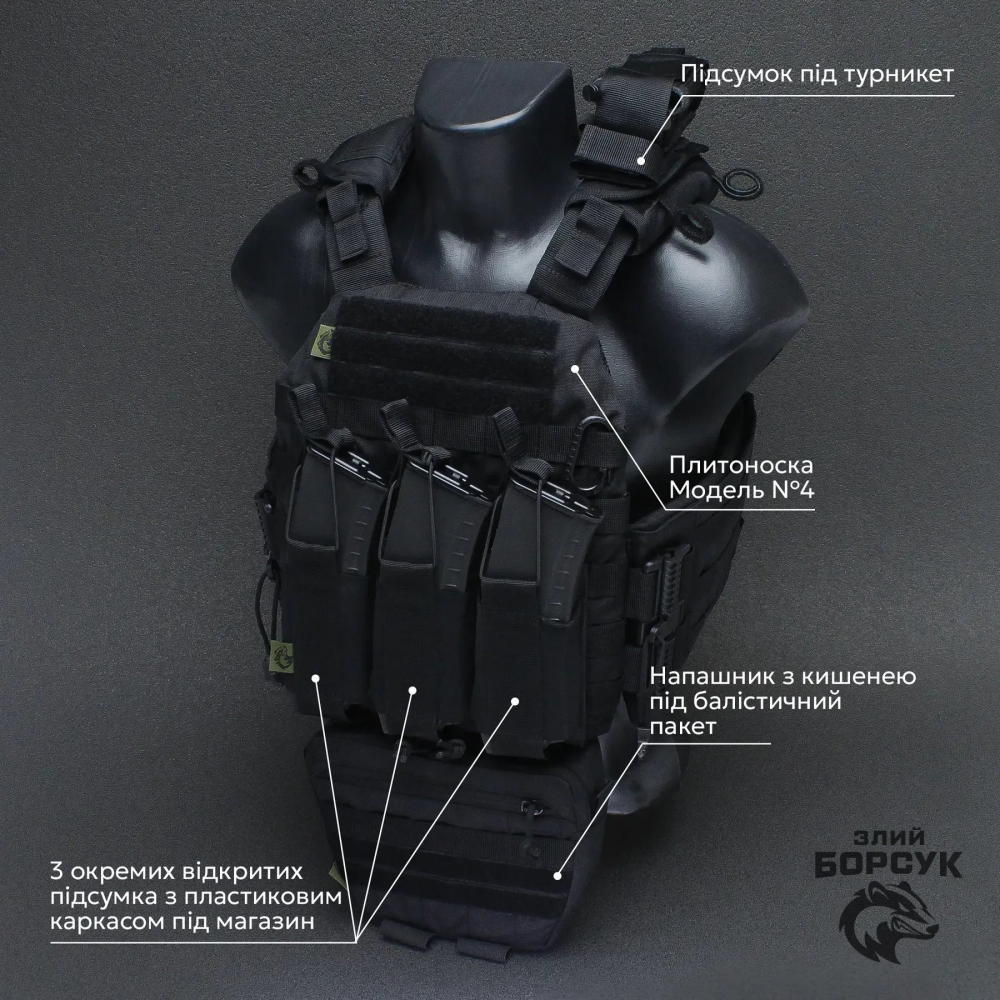 Підсумок під турникет

Плитоноска
Модель №4

Напашник з кишенею
під балістичний
пакет

3 окремих відкритих
підсумка з пластиковим
каркасом під магазин

ЗЛИЙ
БОРСУК