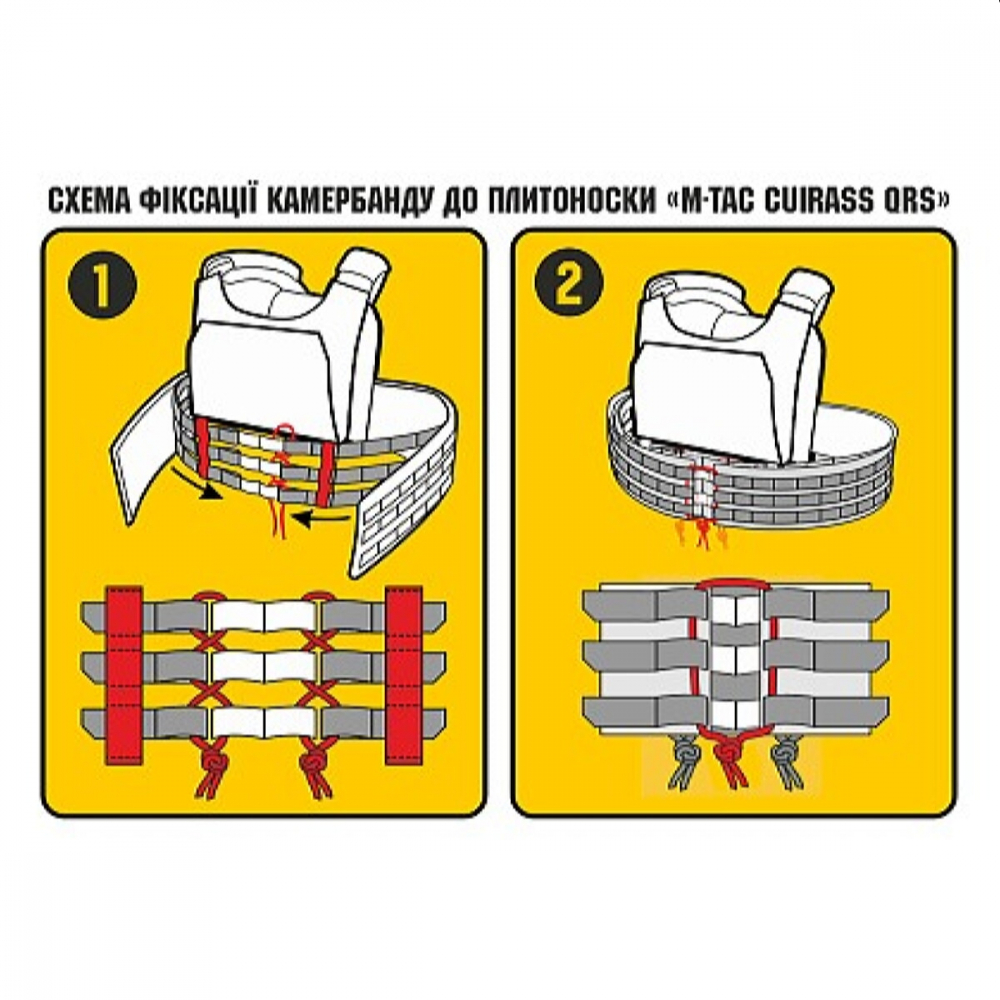 СХЕМА ФІКСАЦІЇ КАМЕРБАНДУ ДО ПЛИТОНОСКИ «M-TAC CUIRASS QRS»

1

2